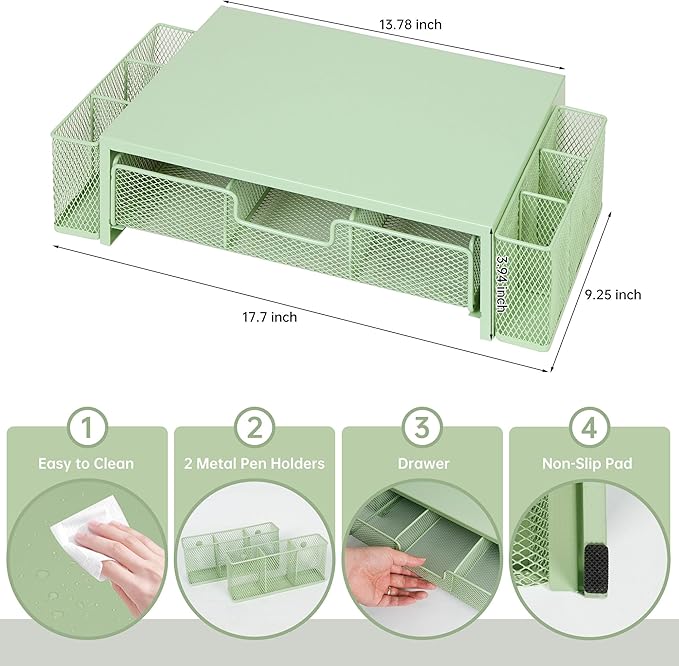 13.78 inch

3.94 inch

9.25 inch

17.7 inch

1
Easy to Clean

2
2 Metal Pen Holders

3
Drawer

4
Non-Slip Pad