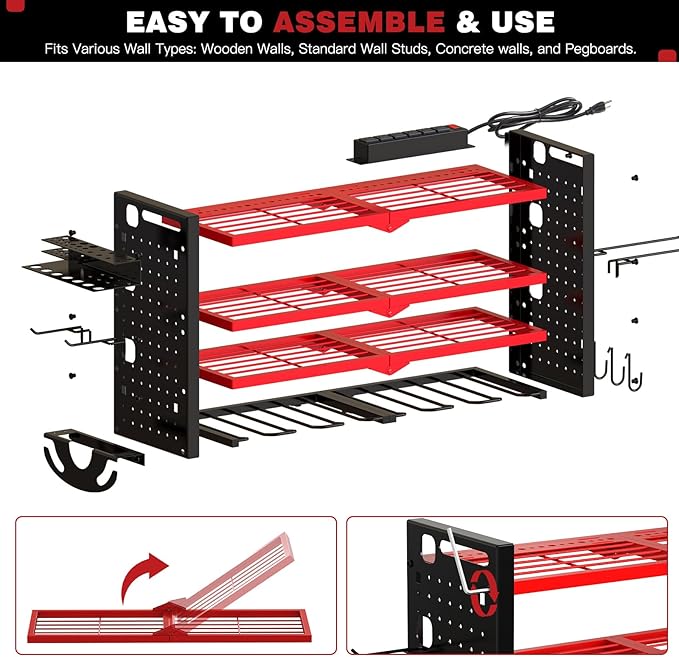 EASY TO ASSEMBLE & USE

Fits Various Wall Types: Wooden Walls, Standard Wall Studs, Concrete walls, and Pegboards.