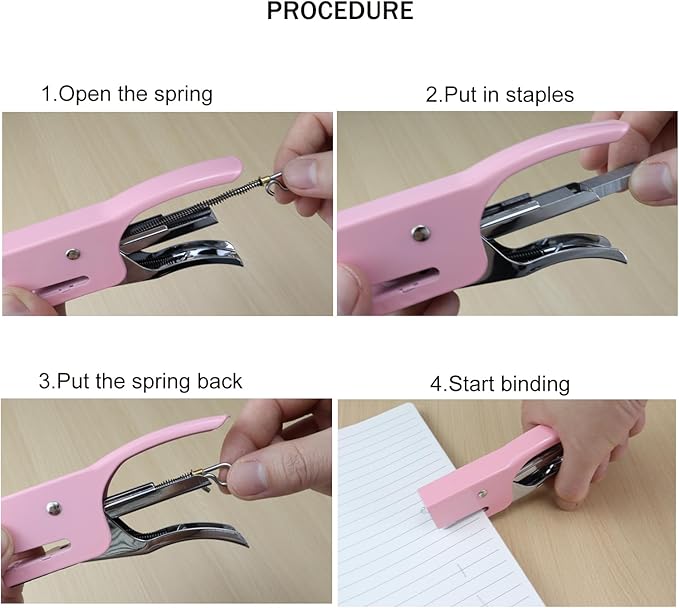 PROCEDURE

1.Open the spring

2.Put in staples

3.Put the spring back

4.Start binding